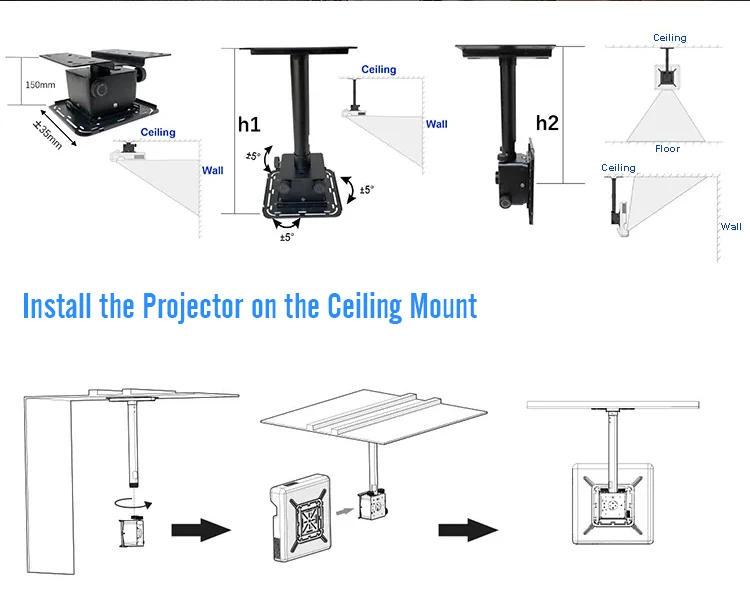 150mm

±35mm

Ceiling

Wall

h1

±5°

±5°

±5°

Ceiling

Wall

h2

Ceiling

Floor

Ceiling

Wall

Install the Projector on the Ceiling Mount